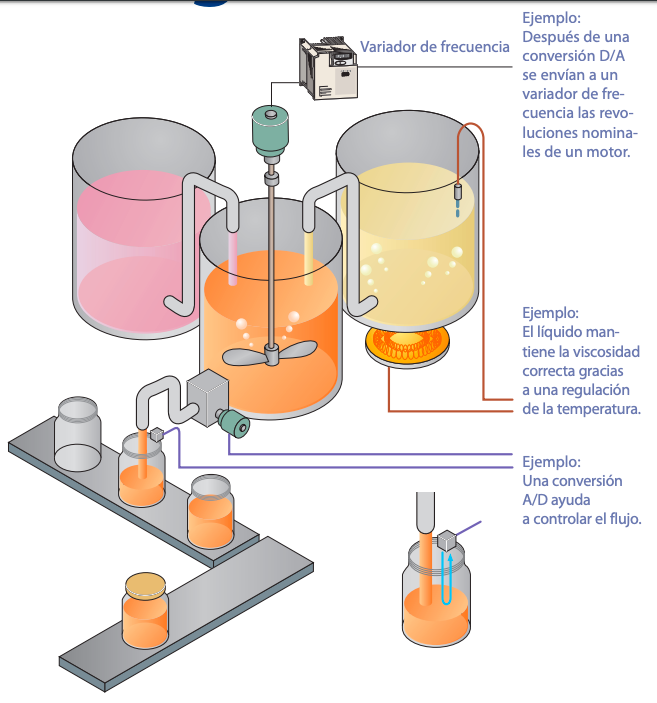 Variador de frecuencia

Ejemplo:
Después de una conversión D/A se envían a un variador de frecuencia las revoluciones nominales de un motor.

Ejemplo:
El líquido mantiene la viscosidad correcta gracias a una regulación de la temperatura.

Ejemplo:
Una conversión A/D ayuda a controlar el flujo.